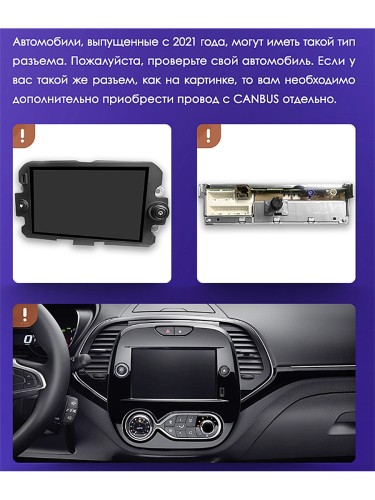 Автомобили, выпущенные с 2021 года, могут иметь такой тип разъема. Пожалуйста, проверьте свой автомобиль. Если у вас такой же разъем, как на картинке, то вам необходимо дополнительно приобрести провод с CANBUS отдельно.

!

!

!