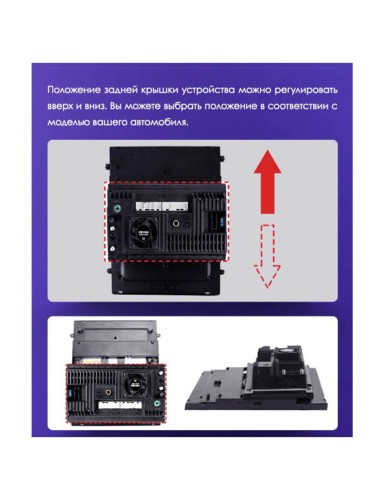 Положение задней крышки устройства можно регулировать вверх и вниз. Вы можете выбрать положение в соответствии с моделью вашего автомобиля.