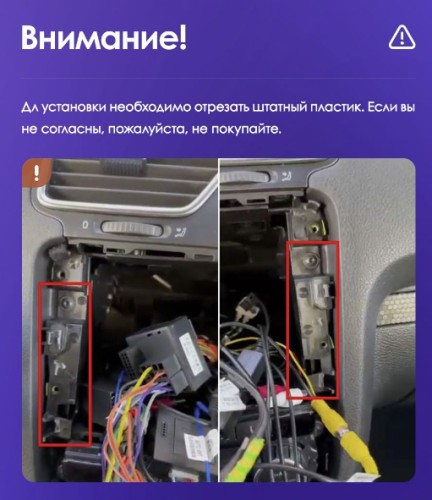 Внимание!

Дл установки необходимо отрезать штатный пластик. Если вы не согласны, пожалуйста, не покупайте.

!

0