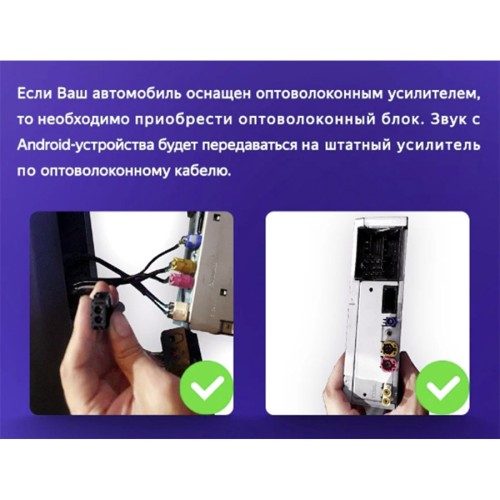 Если Ваш автомобиль оснащен оптоволоконным усилителем, то необходимо приобрести оптоволоконный блок. Звук с Android-устройства будет передаваться на штатный усилитель по оптоволоконному кабелю.