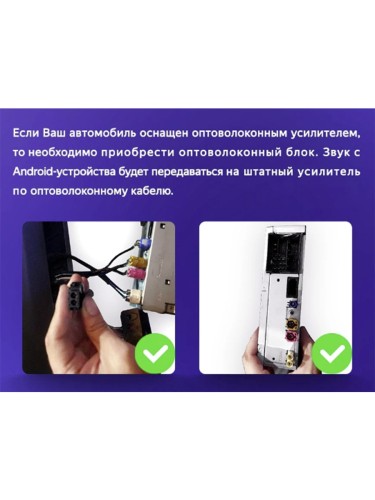 Если Ваш автомобиль оснащен оптоволоконным усилителем, то необходимо приобрести оптоволоконный блок. Звук с Android-устройства будет передаваться на штатный усилитель по оптоволоконному кабелю.