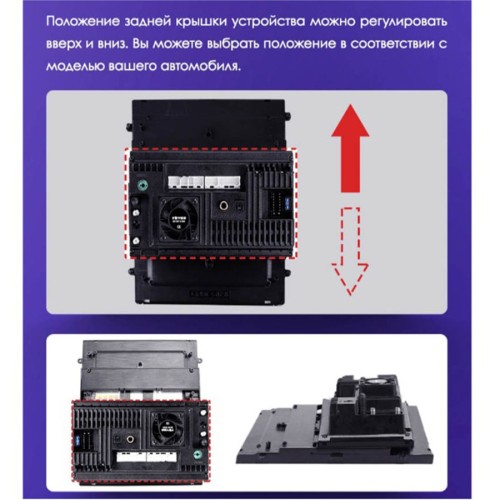 Положение задней крышки устройства можно регулировать вверх и вниз. Вы можете выбрать положение в соответствии с моделью вашего автомобиля.