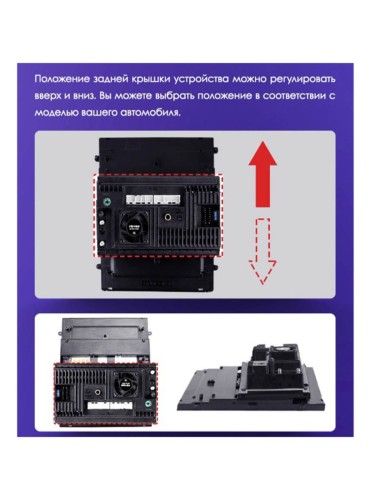 Положение задней крышки устройства можно регулировать вверх и вниз. Вы можете выбрать положение в соответствии с моделью вашего автомобиля.