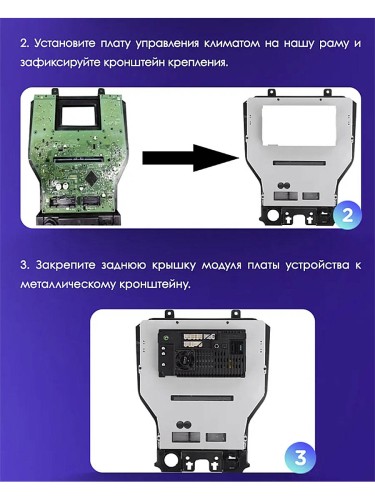 2. Установите плату управления климатом на нашу раму и зафиксируйте кронштейн крепления.

2

3. Закрепите заднюю крышку модуля платы устройства к металлическому кронштейну.

3