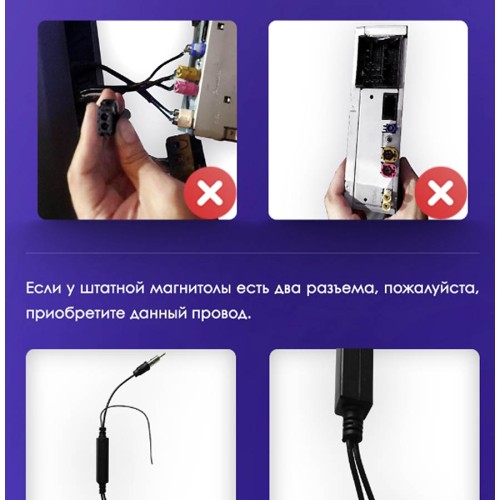 Если у штатной магнитолы есть два разъема, пожалуйста, приобретите данный провод.