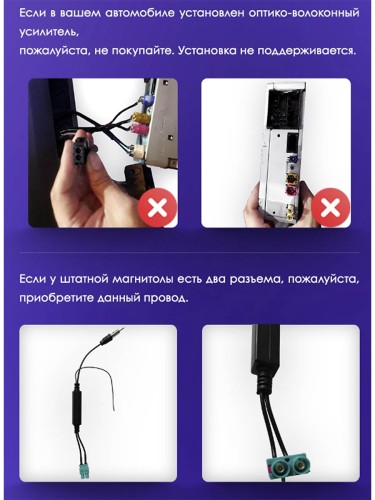 Если в вашем автомобиле установлен оптико-волоконный усилитель,
пожалуйста, не покупайте. Установка не поддерживается.

Если у штатной магнитолы есть два разъема, пожалуйста, приобретите данный провод.