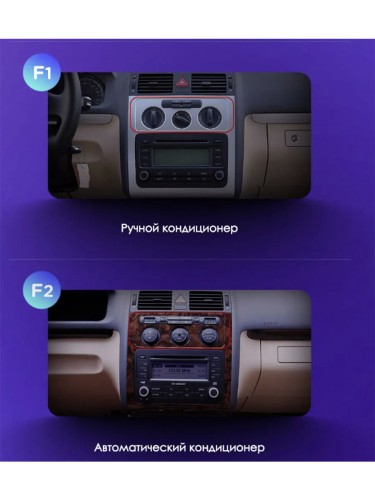 F1

Ручной кондиционер

F2

Автоматический кондиционер