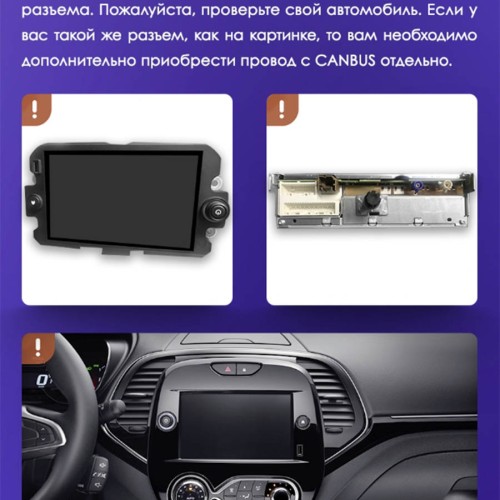 разъема. Пожалуйста, проверьте свой автомобиль. Если у вас такой же разъем, как на картинке, то вам необходимо дополнительно приобрести провод с CANBUS отдельно.

!

!

!