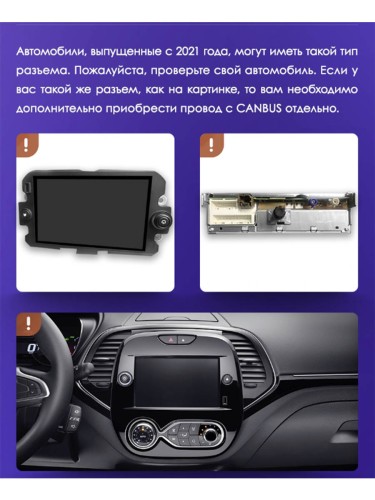 Автомобили, выпущенные с 2021 года, могут иметь такой тип разъема. Пожалуйста, проверьте свой автомобиль. Если у вас такой же разъем, как на картинке, то вам необходимо дополнительно приобрести провод с CANBUS отдельно.

!

!

!